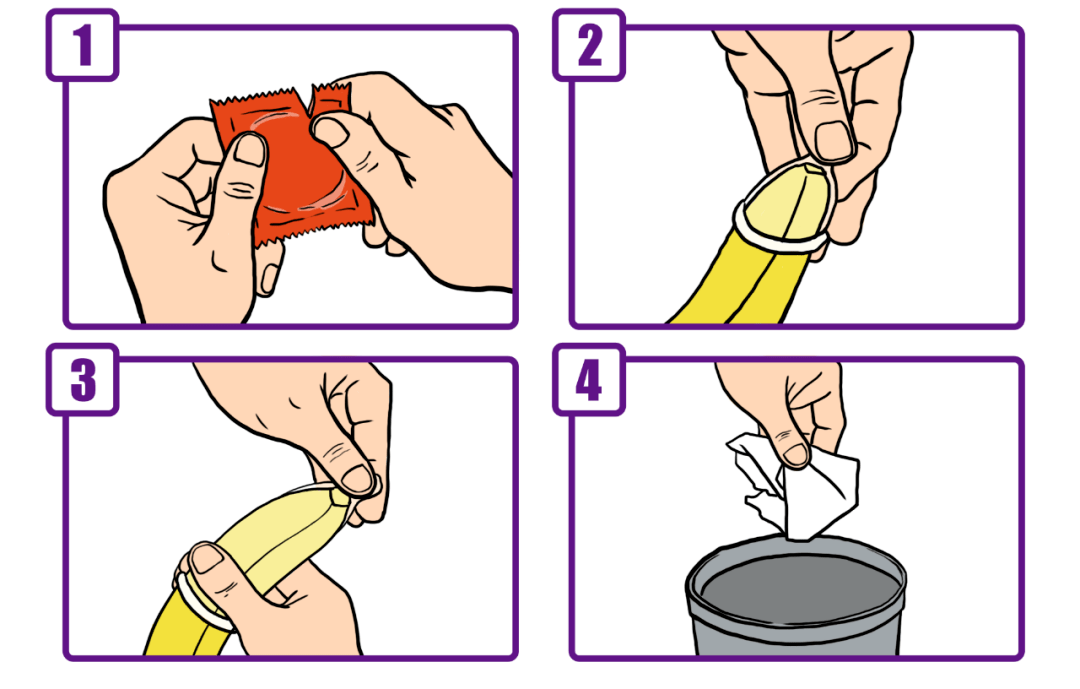 1

2

3

4